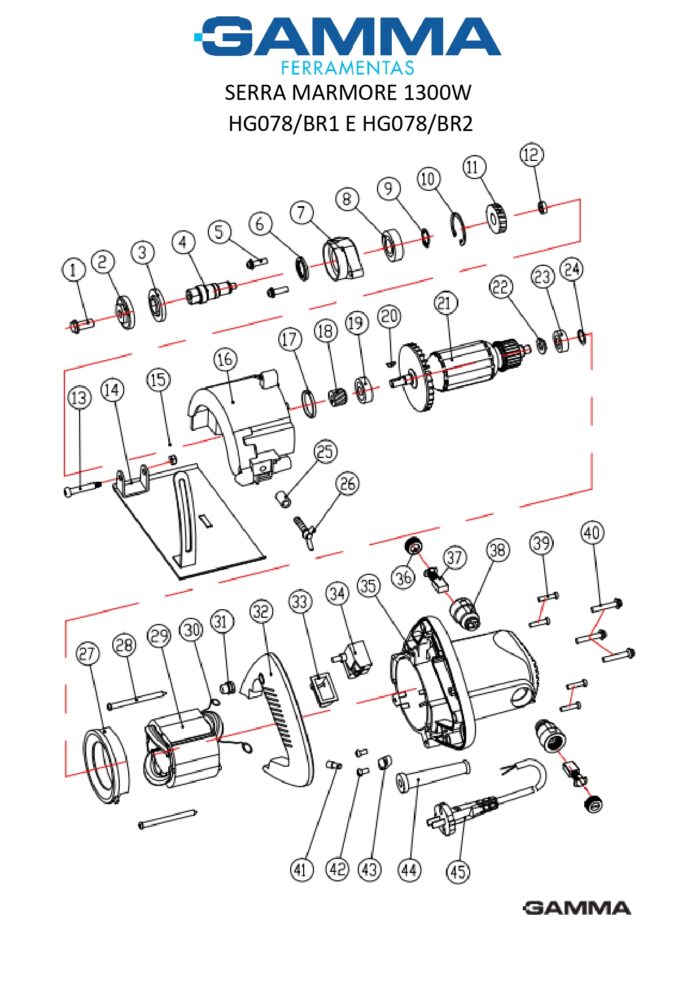 GAMMA
FERRAMENTAS
SERRA MARMORE 1300W
HG078/BR1 E HG078/BR2

1 2 3 4 5 6 7 8 9 10 11 12

13 14 15 16 17 18 19 20 21 22 23 24

25 26

27 28 29 30 31 32 33 34 35 36 37 38 39 40

41 42 43 44 45

GAMMA